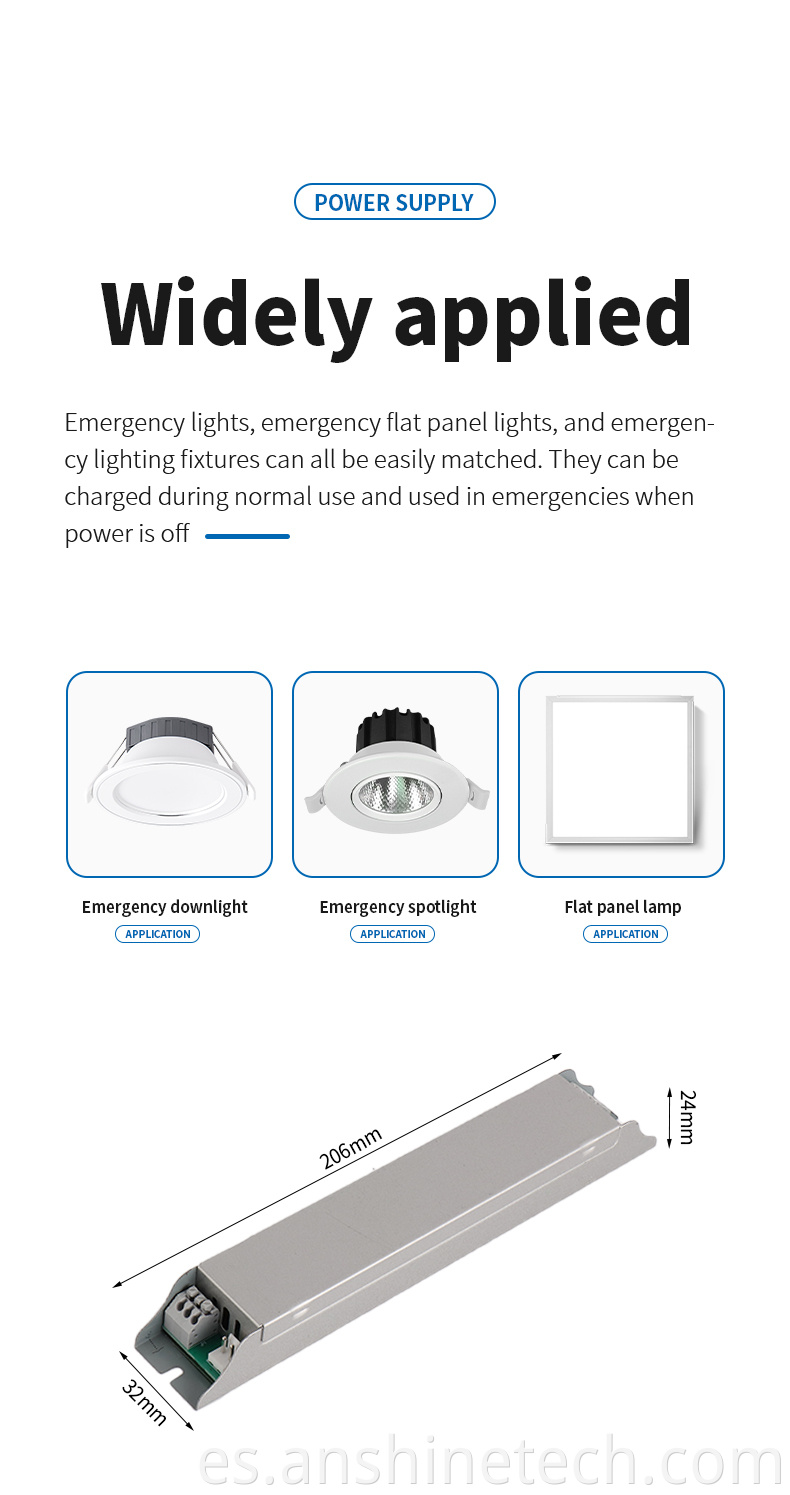 POWER SUPPLY

Widely applied

Emergency lights, emergency flat panel lights, and emergency lighting fixtures can all be easily matched. They can be charged during normal use and used in emergencies when power is off

Emergency downlight
APPLICATION

Emergency spotlight
APPLICATION

Flat panel lamp
APPLICATION

206mm

24mm

32mm

es.anshinetech.com